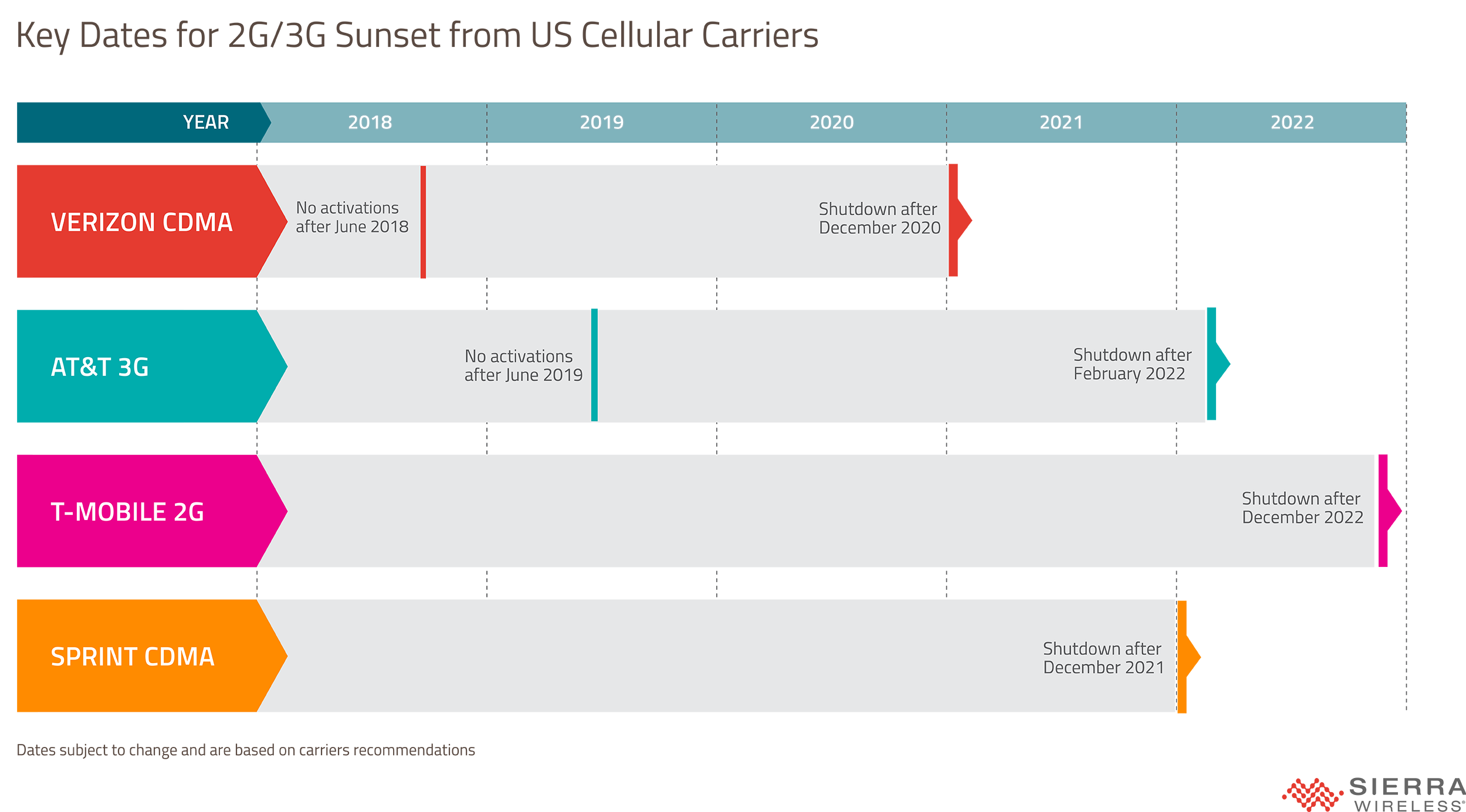 Key Dates for 2G/3G Sunset from US Cellular Carriers

YEAR 2018 2019 2020 2021 2022

VERIZON CDMA
No activations after June 2018
Shutdown after December 2020

AT&T 3G
No activations after June 2019
Shutdown after February 2022

T-MOBILE 2G
Shutdown after December 2022

SPRINT CDMA
Shutdown after December 2021

Dates subject to change and are based on carriers recommendations

SIERRA WIRELESS®